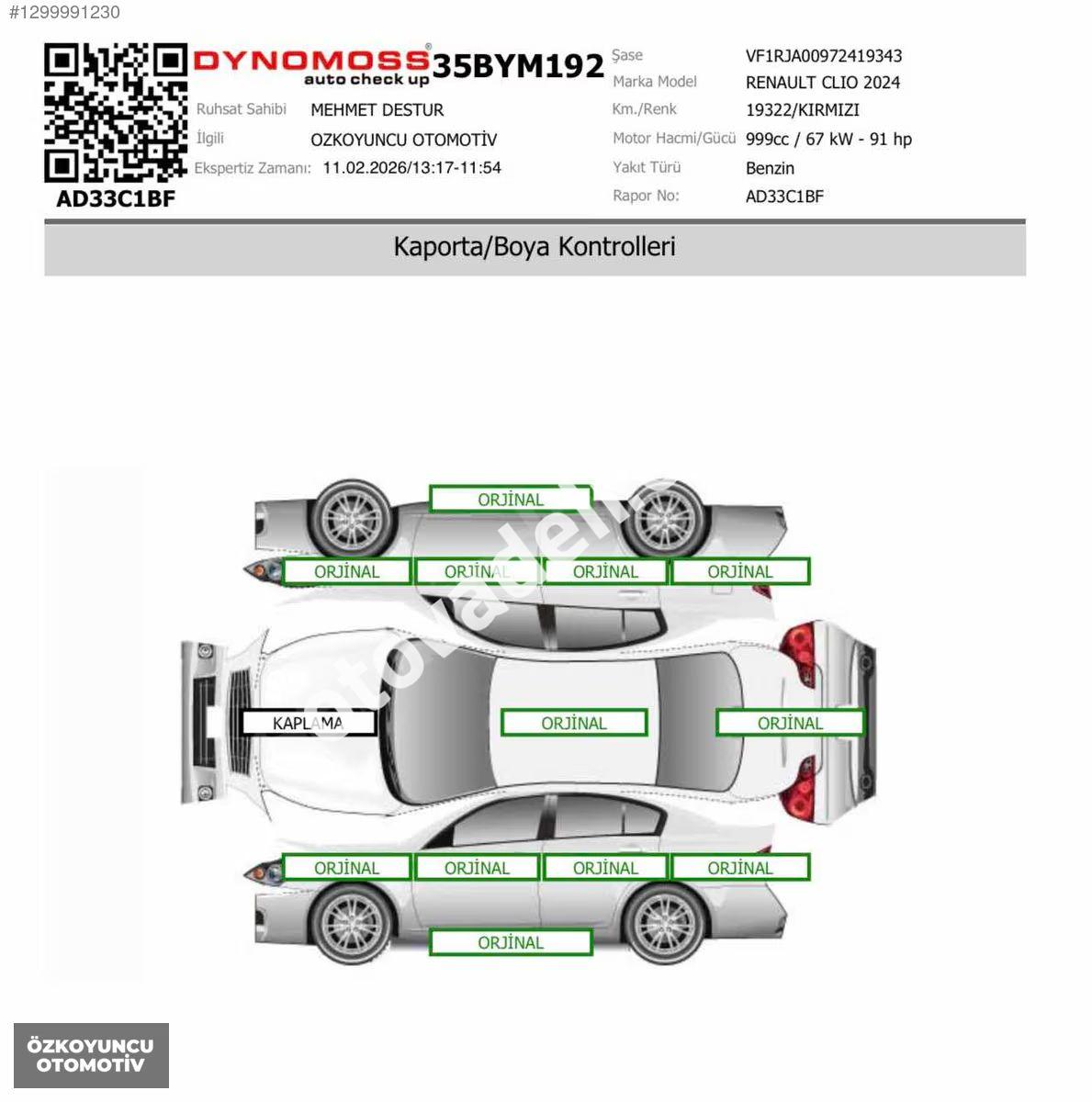 #1299991230

DYNOMOSS®
auto check up

35BYM192

AD33C1BF

Ruhsat Sahibi MEHMET DESTUR
İlgili OZKOYUNCU OTOMOTİV
Ekspertiz Zamanı: 11.02.2026/13:17-11:54

Şase VF1RJA00972419343
Marka Model RENAULT CLIO 2024
Km./Renk 19322/KIRMIZI
Motor Hacmi/Gücü 999cc / 67 kW - 91 hp
Yakıt Türü Benzin
Rapor No: AD33C1BF

Kaporta/Boya Kontrolleri

ORJİNAL
ORJİNAL ORJİNAL ORJİNAL ORJİNAL
KAPLAMA ORJİNAL ORJİNAL
ORJİNAL ORJİNAL ORJİNAL ORJİNAL
ORJİNAL

otokadeh

ÖZKOYUNCU
OTOMOTİV